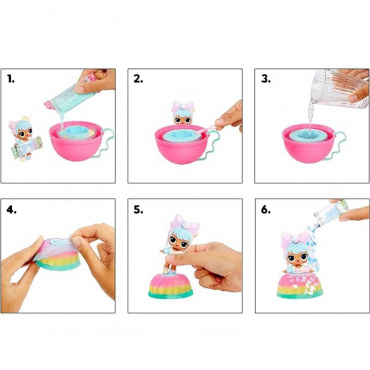 1.

2.

3.

4.

5.

6.