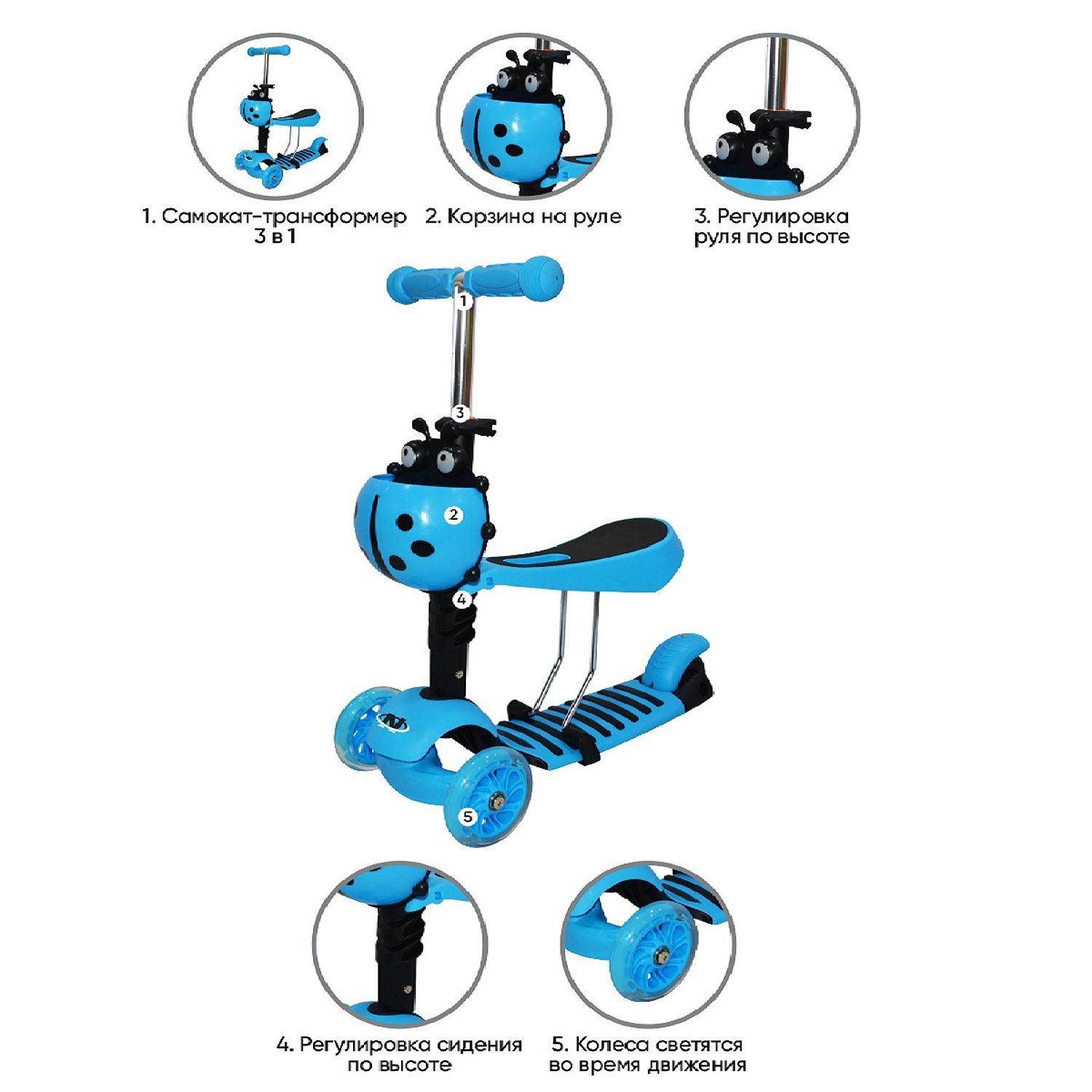 1. Самокат-трансформер 3 в 1

2. Корзина на руле

3. Регулировка руля по высоте

1

3

2

4

5

4. Регулировка сидения по высоте

5. Колеса светятся во время движения